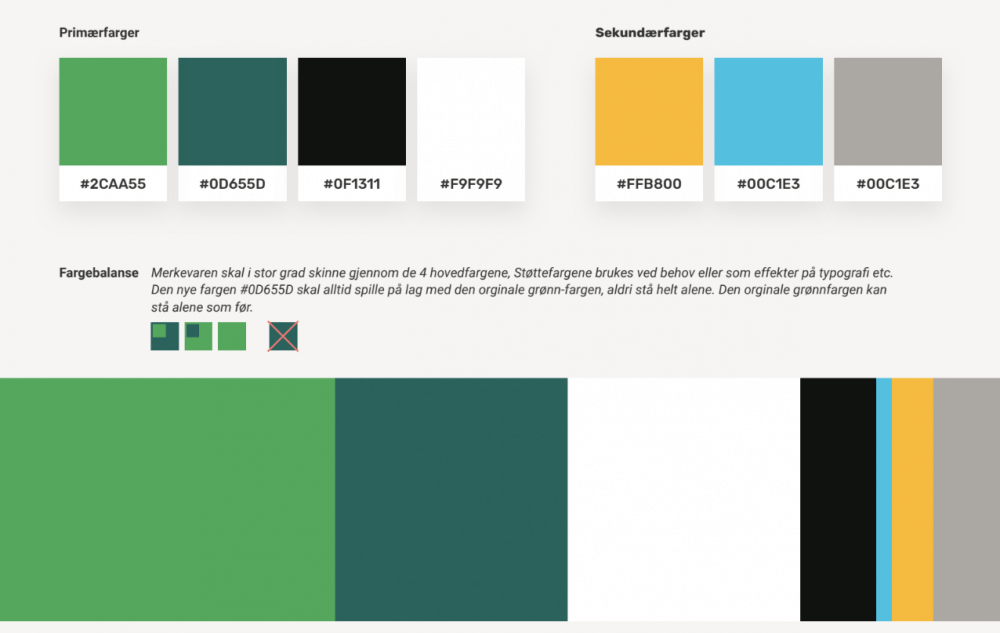 Primærfarger

#2CAA55

#0D655D

#0F1311

#F9F9F9

Sekundærfarger

#FFB800

#00C1E3

#00C1E3

Fargebalanse

Merkevaren skal i stor grad skinne gjennom de 4 hovedfargene, Støttefargene brukes ved behov eller som effekter på typografi etc. Den nye fargen #0D655D skal alltid spille på lag med den orginale grønn-fargen, aldri stå helt alene. Den orginale grønnfargen kan stå alene som før.